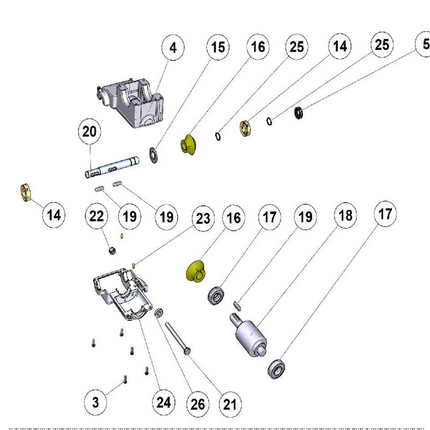 4
15
16
25
14
25
5
20
14
22
19
19
23
16
17
19
18
17
3
24
26
21