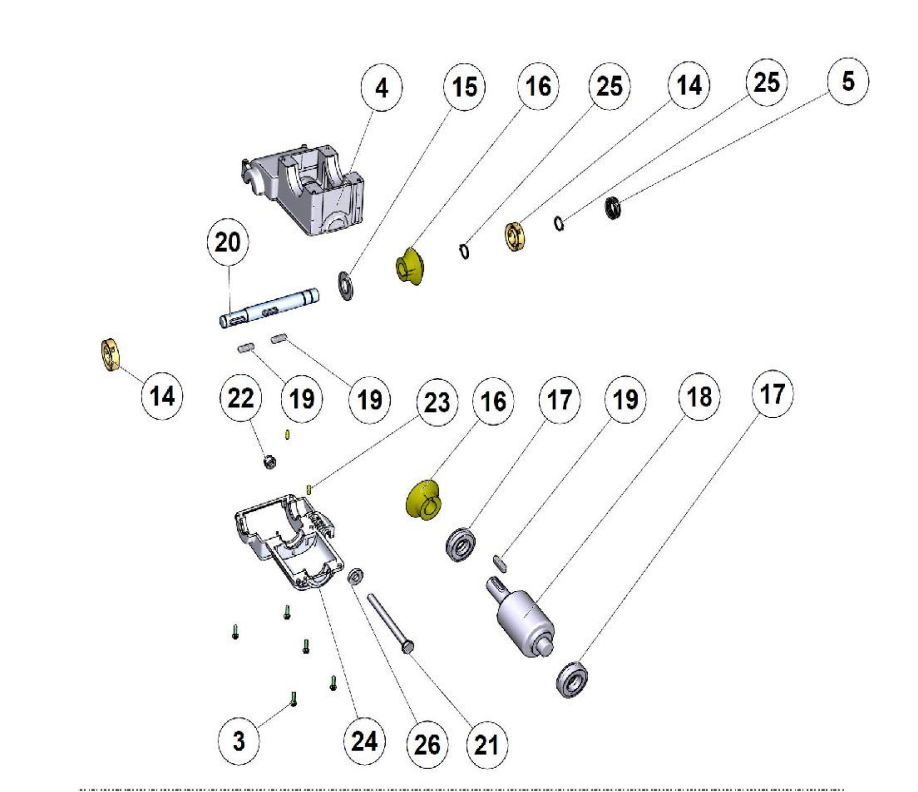 4
15
16
25
14
25
5
20
14
22
19
19
23
16
17
19
18
17
3
24
26
21