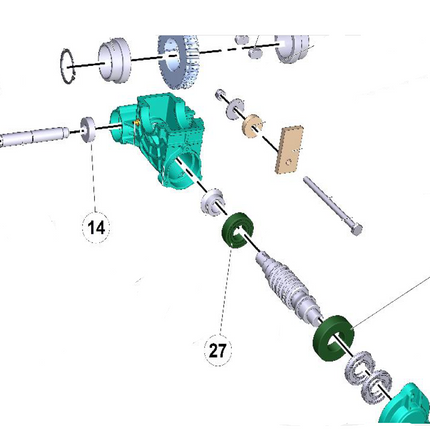 14

27