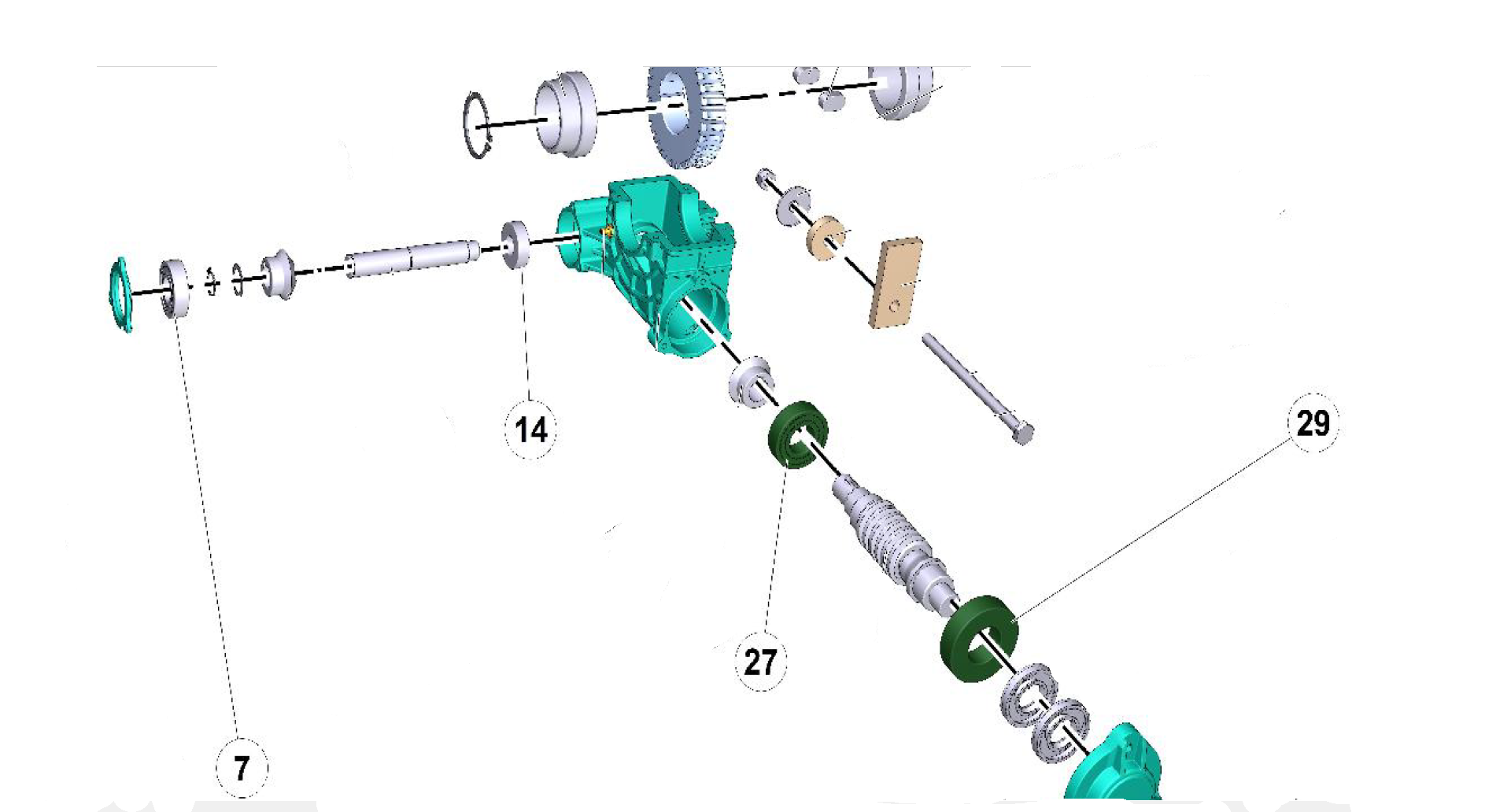 14

29

27

7