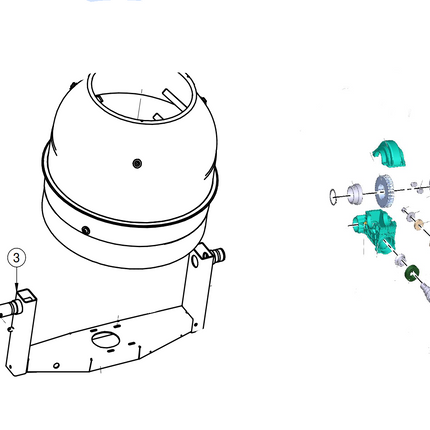 3